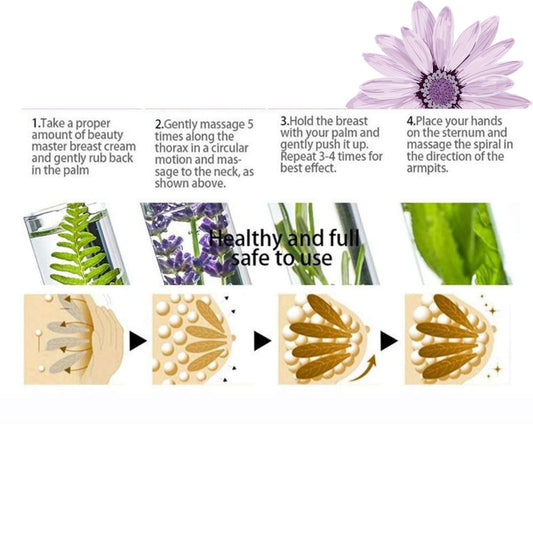 1.Take a proper amount of beauty master breast cream and gently rub back in the palm

2.Gently massage 5 times along the thorax in a circular motion and massage to the neck, as shown above.

3.Hold the breast with your palm and gently push it up. Repeat 3-4 times for best effect.

4.Place your hands on the sternum and massage the spiral in the direction of the armpits.

Healthy and full
safe to use