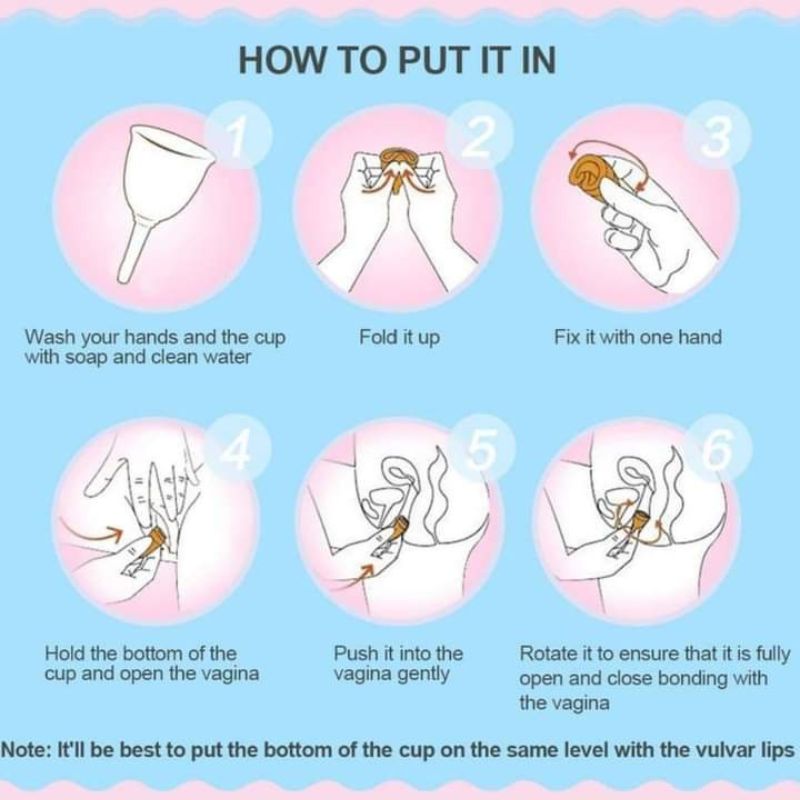 HOW TO PUT IT IN

1

Wash your hands and the cup with soap and clean water

2

Fold it up

3

Fix it with one hand

4

Hold the bottom of the cup and open the vagina

5

Push it into the vagina gently

6

Rotate it to ensure that it is fully open and close bonding with the vagina

Note: It'll be best to put the bottom of the cup on the same level with the vulvar lips